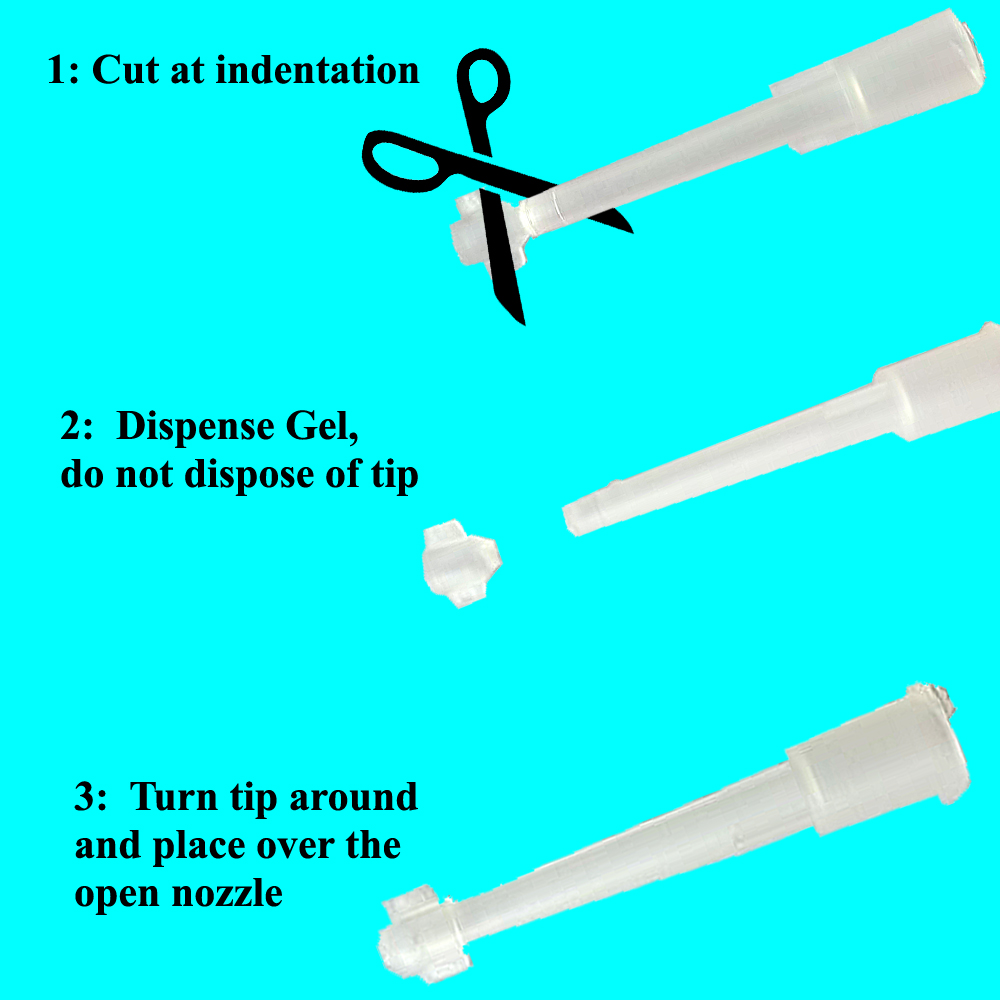 1: Cut at indentation

2: Dispense Gel,
do not dispose of tip

3: Turn tip around
and place over the
open nozzle